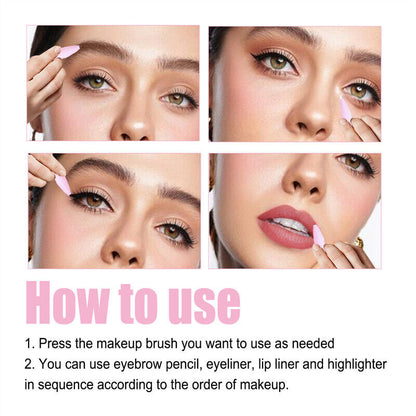 How to use

1. Press the makeup brush you want to use as needed
2. You can use eyebrow pencil, eyeliner, lip liner and highlighter in sequence according to the order of makeup.